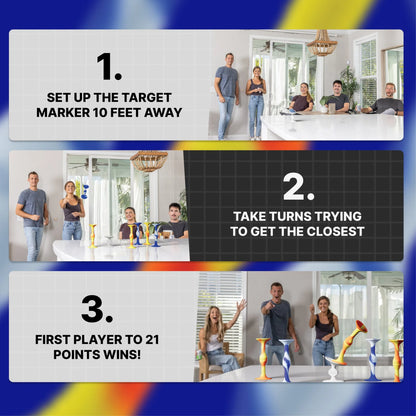 1.
SET UP THE TARGET MARKER 10 FEET AWAY

2.
TAKE TURNS TRYING TO GET THE CLOSEST

3.
FIRST PLAYER TO 21 POINTS WINS!