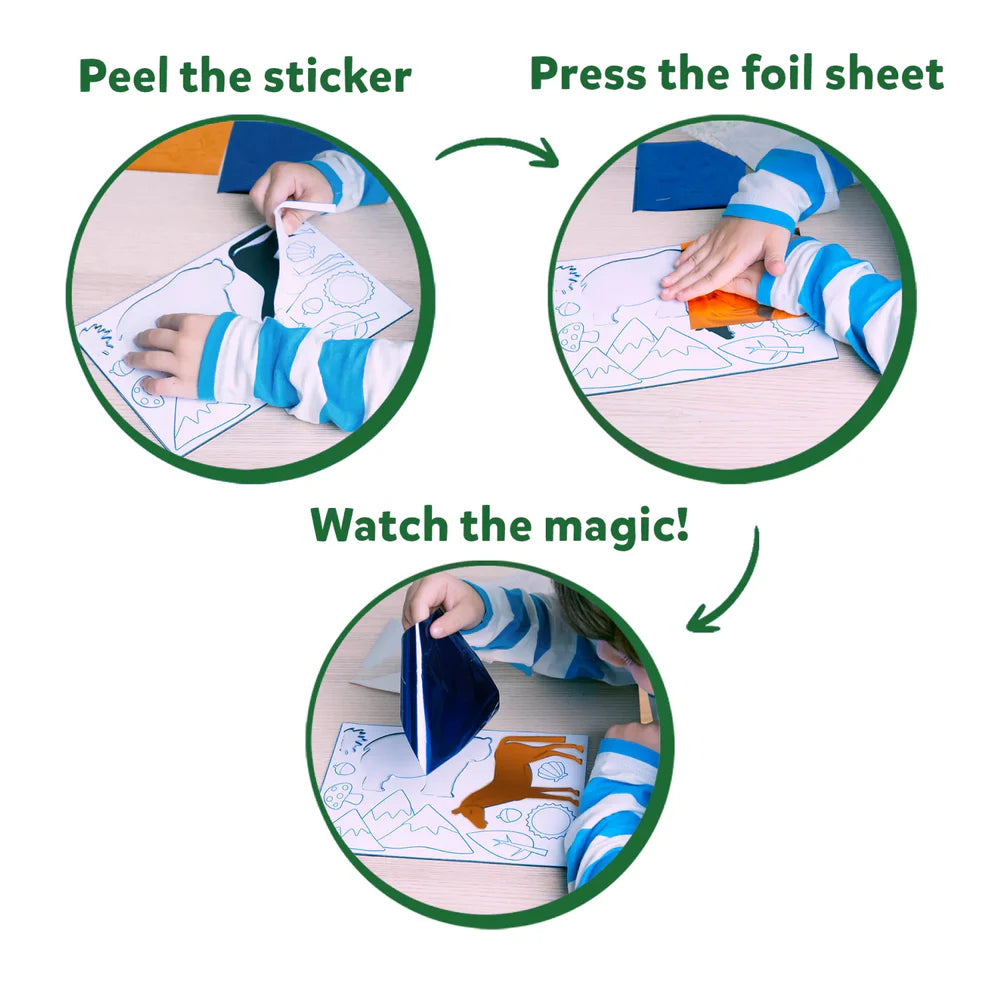 Peel the sticker

Press the foil sheet

Watch the magic!