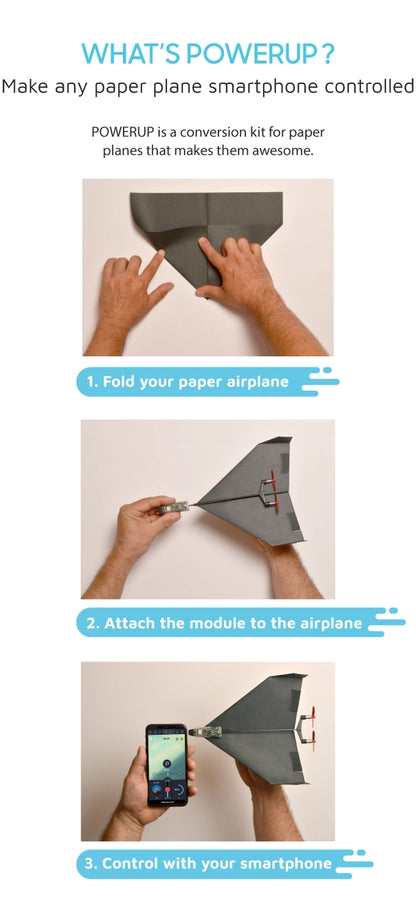 WHAT'S POWERUP ?
Make any paper plane smartphone controlled

POWERUP is a conversion kit for paper planes that makes them awesome.

1. Fold your paper airplane

2. Attach the module to the airplane

3. Control with your smartphone